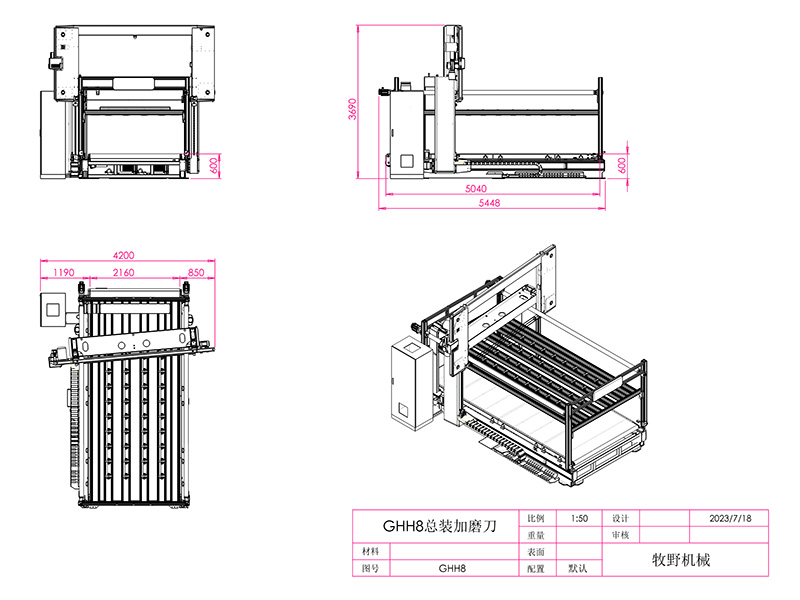 600

3690

600

5040

5448

4200

1190

2160

850

| GHH8总装加磨刀 | | 比例 | 1:50 | 设计 | | 2023/7/18 |
|---|---|---|---|---|---|---|
| | | 重量 | | 审核 | | |
| 材料 | | 表面 | | 牧野机械 | | |
| 图号 | GHH8 | 配置 | 默认 | | | |